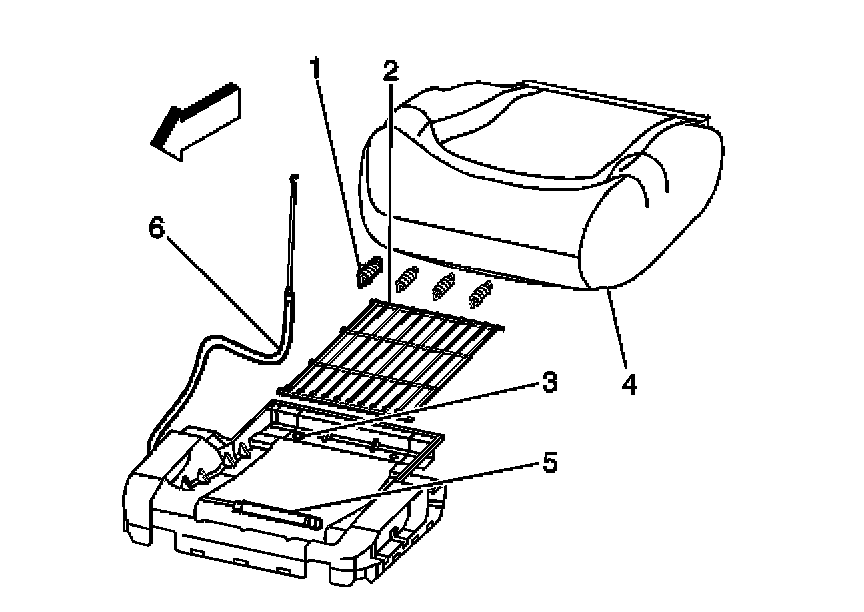 1
2
6
3
4
5