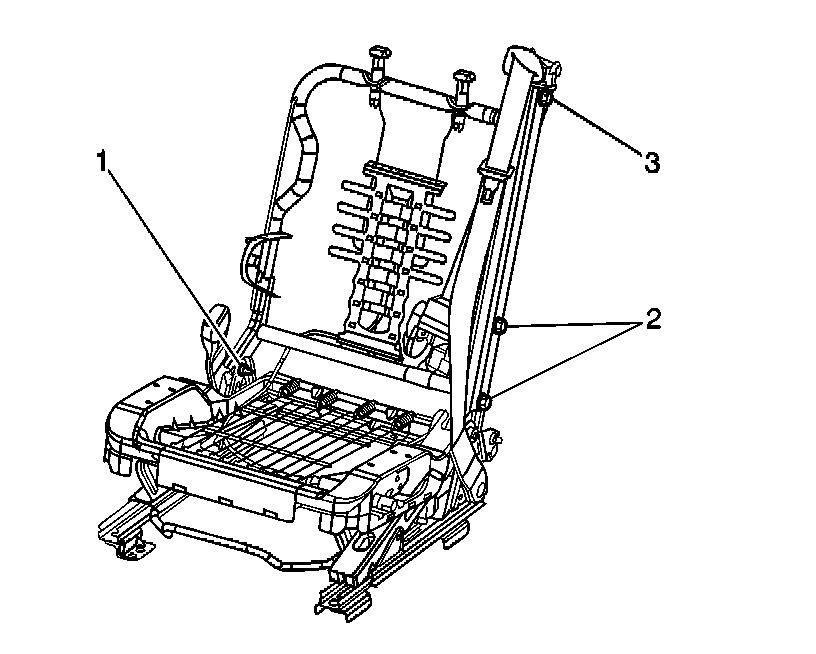 1
3
2