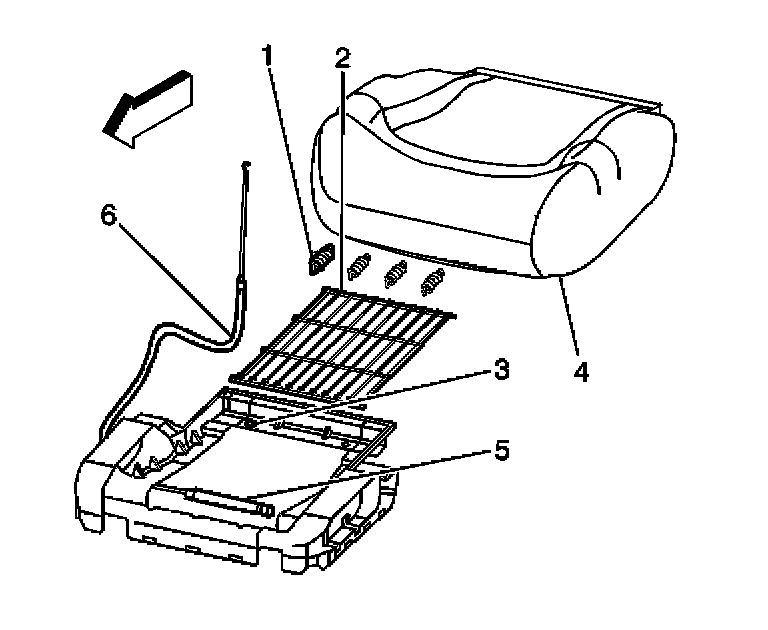 1
2
6
3
4
5