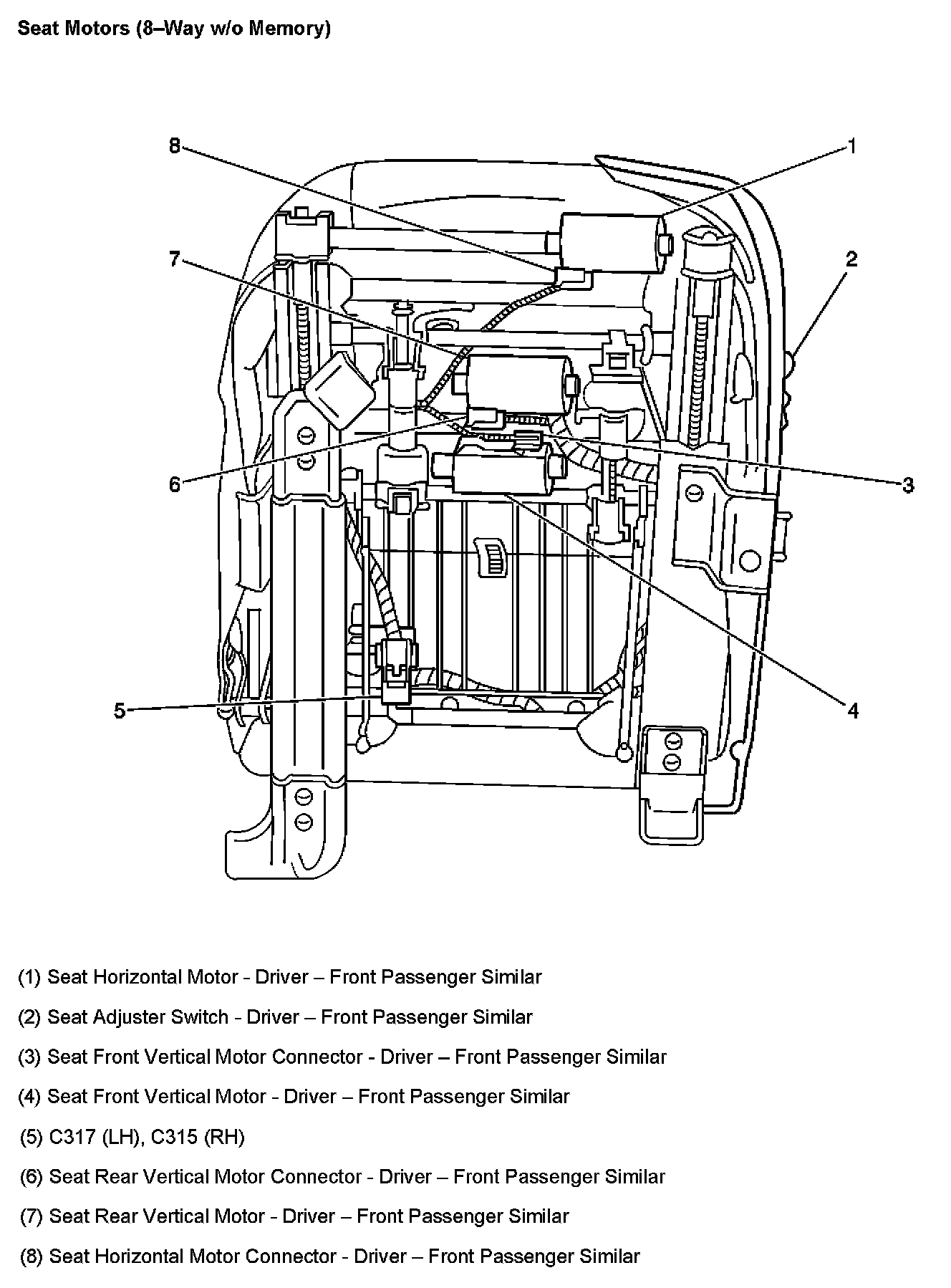 Seat Motors (8–Way w/o Memory)

8
1
7
2
6
3
5
4

(1) Seat Horizontal Motor - Driver – Front Passenger Similar

(2) Seat Adjuster Switch - Driver – Front Passenger Similar

(3) Seat Front Vertical Motor Connector - Driver – Front Passenger Similar

(4) Seat Front Vertical Motor - Driver – Front Passenger Similar

(5) C317 (LH), C315 (RH)

(6) Seat Rear Vertical Motor Connector - Driver – Front Passenger Similar

(7) Seat Rear Vertical Motor - Driver – Front Passenger Similar

(8) Seat Horizontal Motor Connector - Driver – Front Passenger Similar