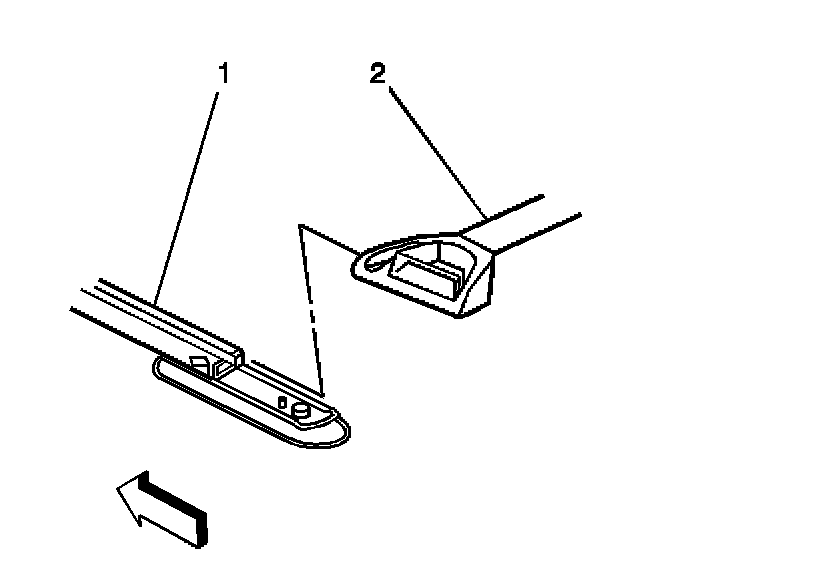 1

2