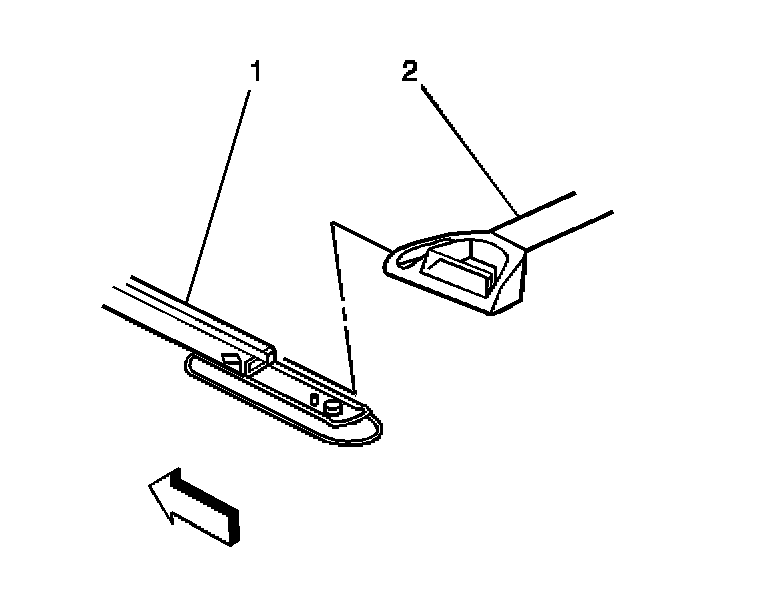 1
2