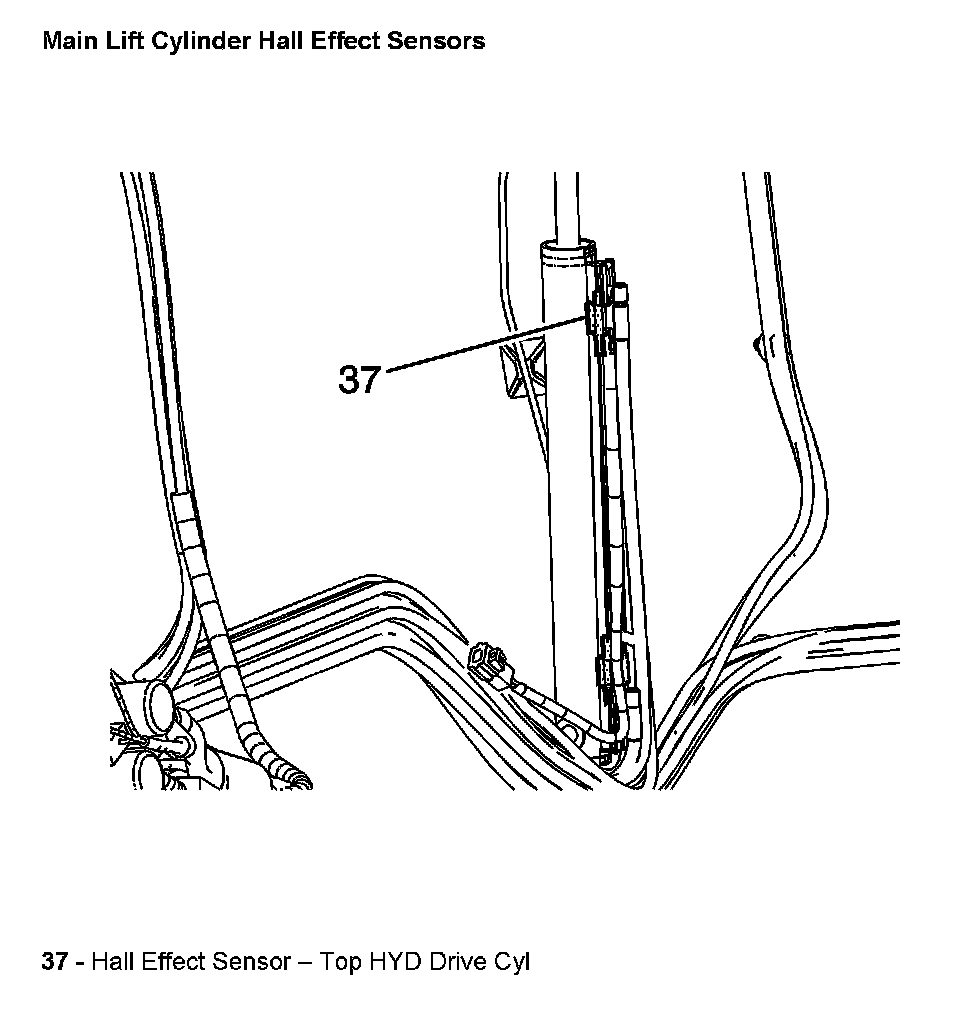 Main Lift Cylinder Hall Effect Sensors

37

37 - Hall Effect Sensor – Top HYD Drive Cyl