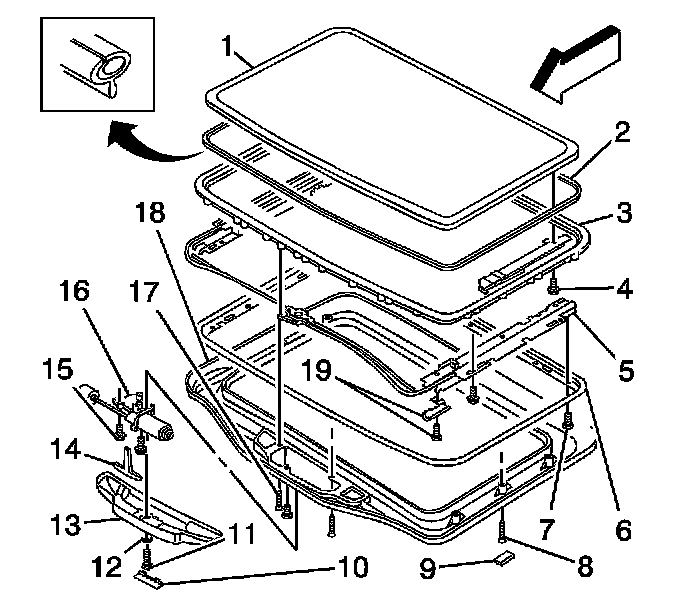 1
2
3
4
5
6
7
8
9
10
11
12
13
14
15
16
17
18
19