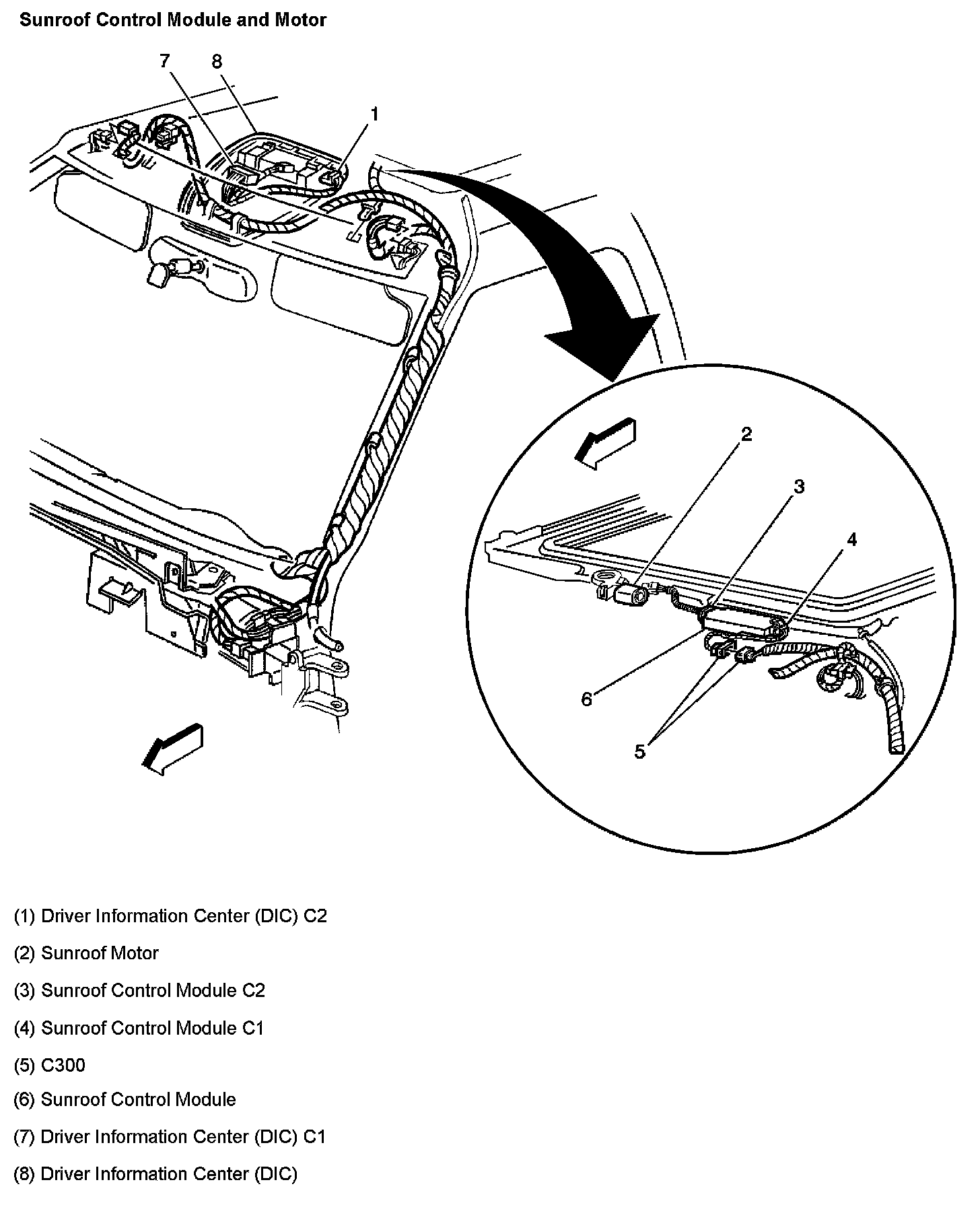 Sunroof Control Module and Motor

7
8
1
2
3
4
6
5

(1) Driver Information Center (DIC) C2

(2) Sunroof Motor

(3) Sunroof Control Module C2

(4) Sunroof Control Module C1

(5) C300

(6) Sunroof Control Module

(7) Driver Information Center (DIC) C1

(8) Driver Information Center (DIC)