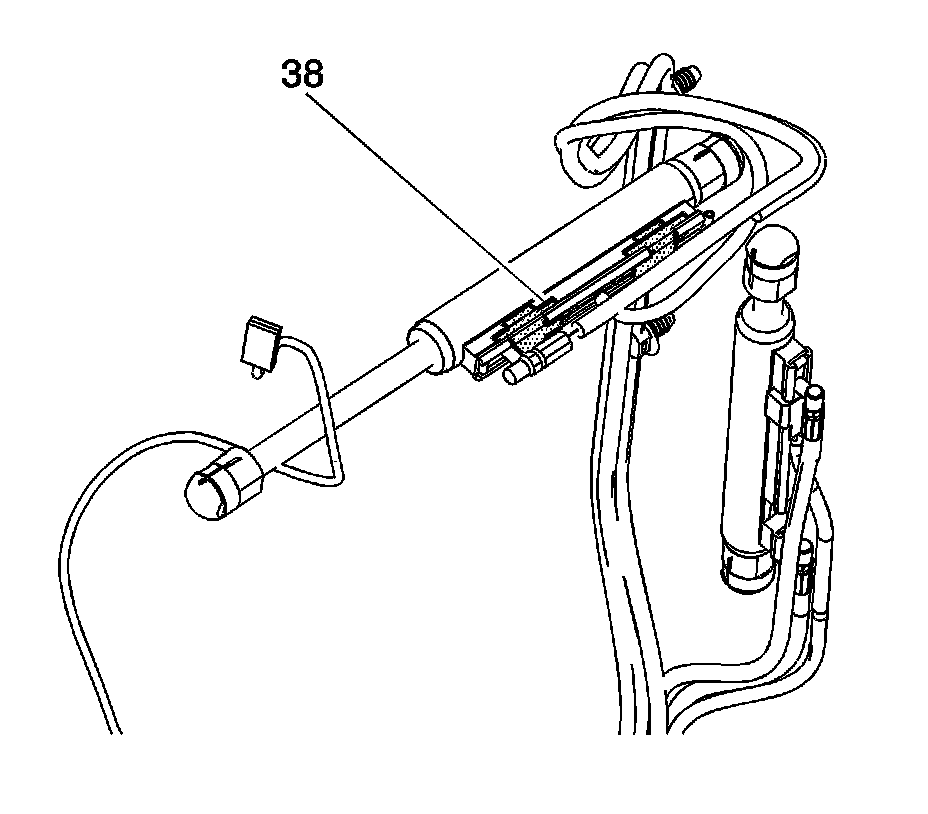 38