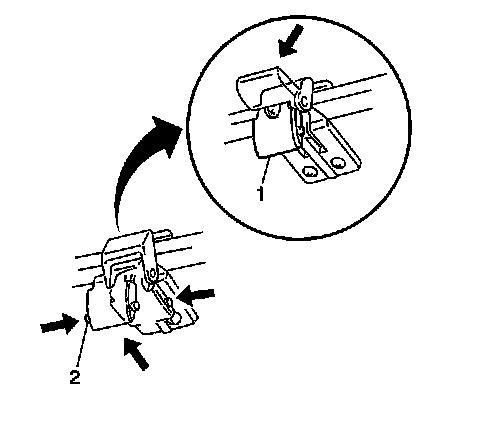 1

2