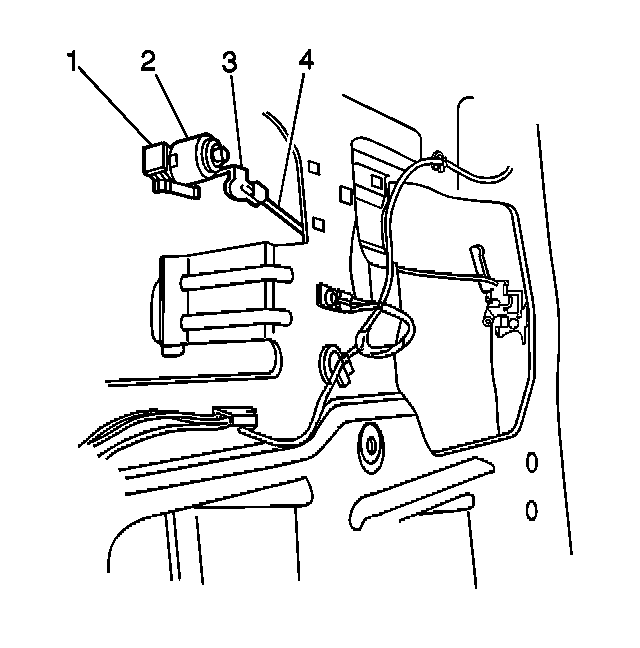 1
2
3
4