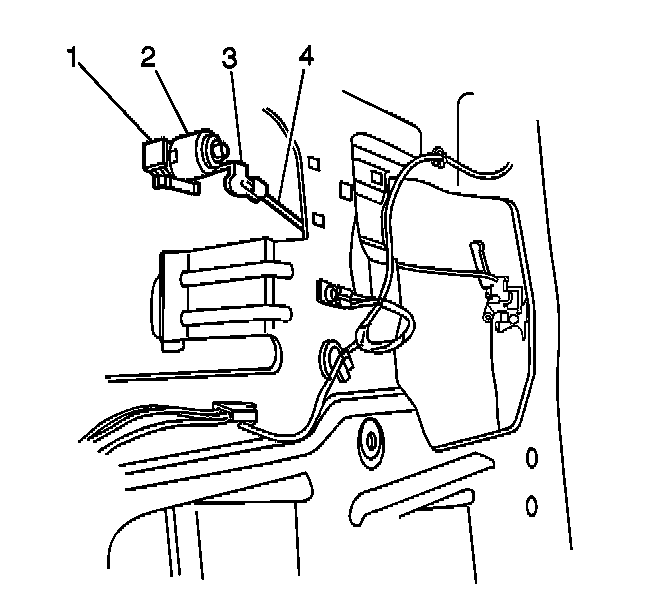 1
2
3
4