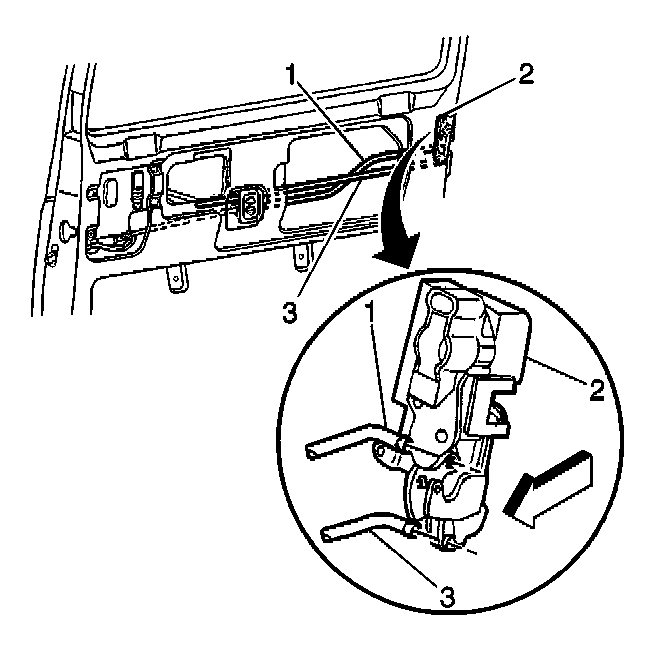 1
2
3
1
2
3