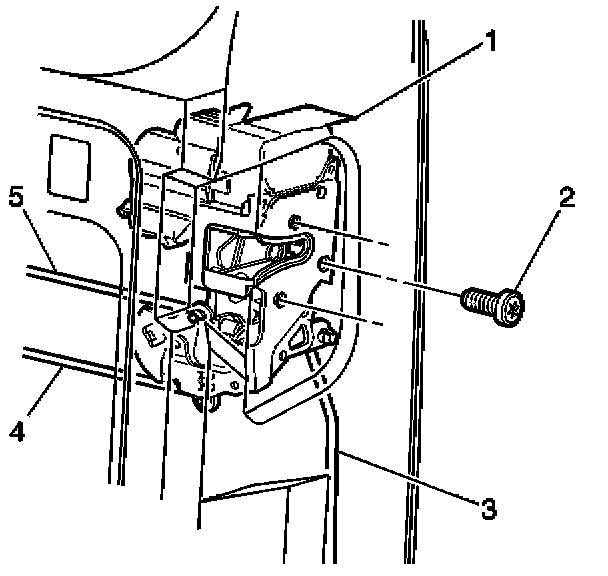 1
5
2
4
3