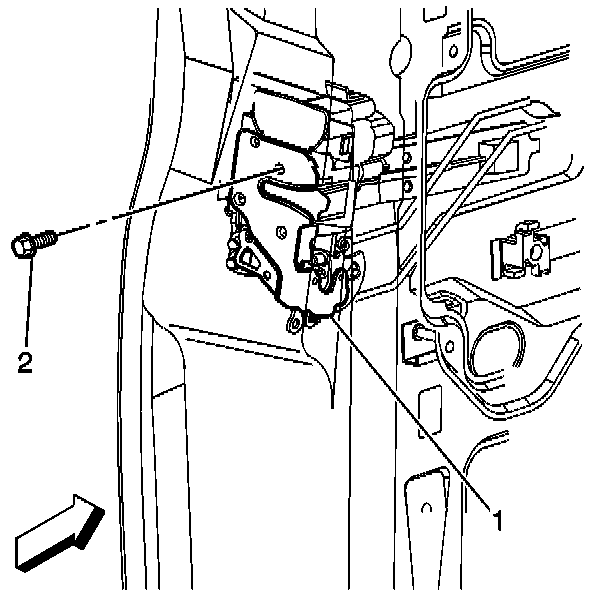 2

1