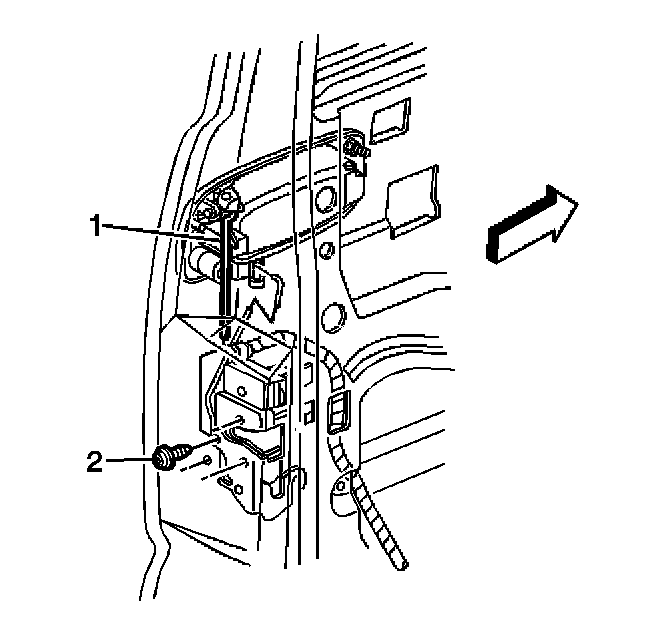 1
2