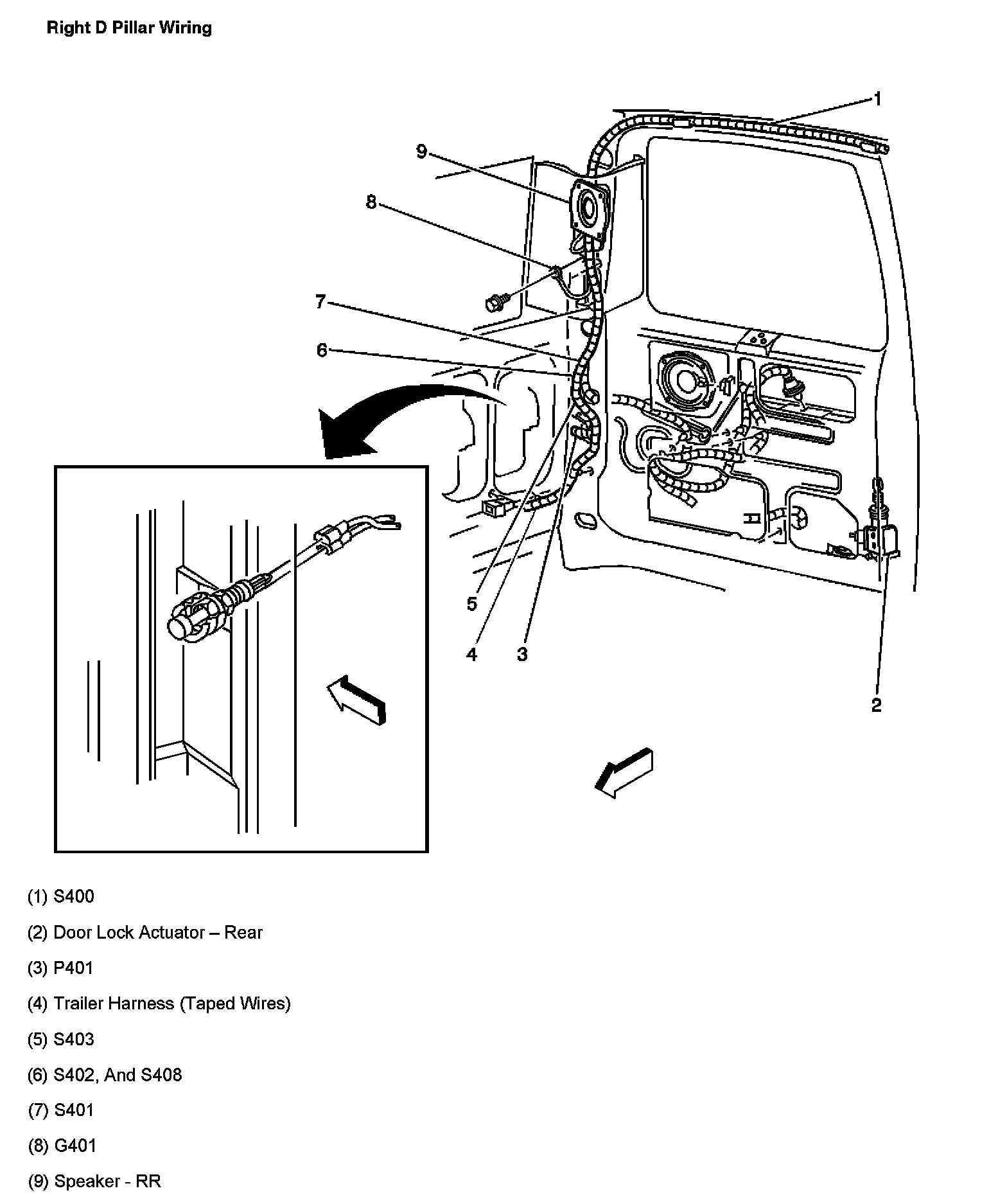 Right D Pillar Wiring

1

9

8

7

6

5

4

3

2

(1) S400

(2) Door Lock Actuator – Rear

(3) P401

(4) Trailer Harness (Taped Wires)

(5) S403

(6) S402, And S408

(7) S401

(8) G401

(9) Speaker - RR