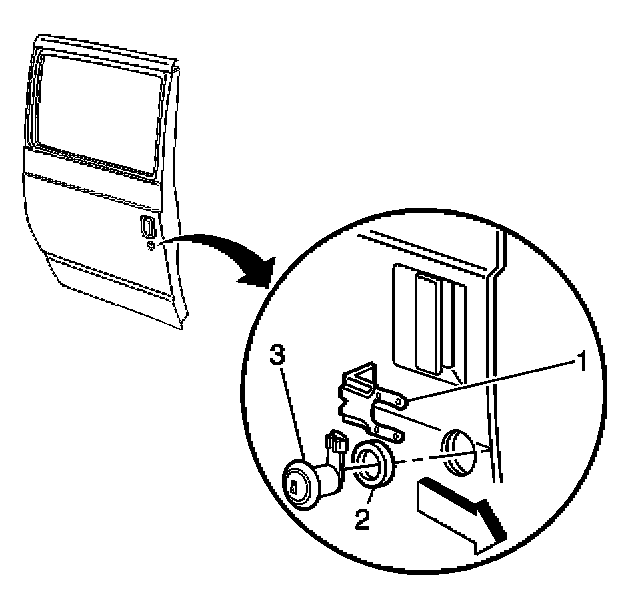 3
1
2