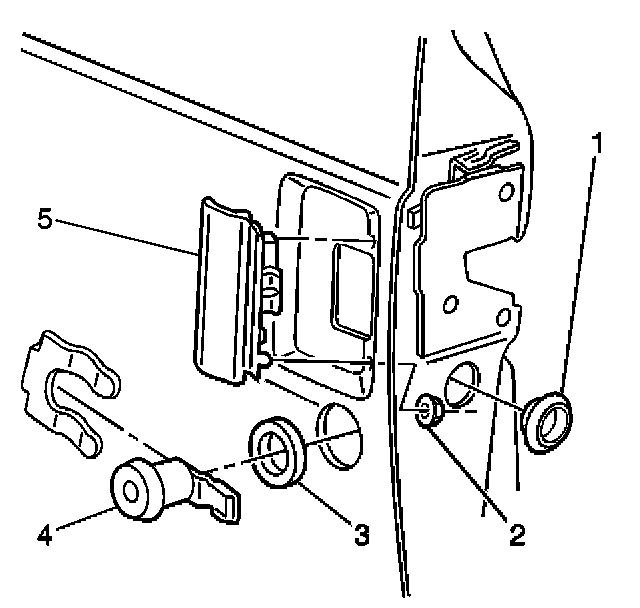 1
5
4
3
2