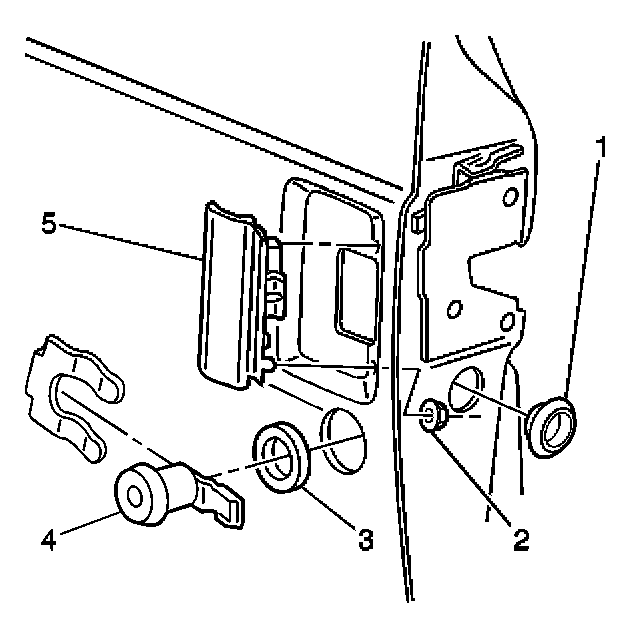 1
5
4
3
2