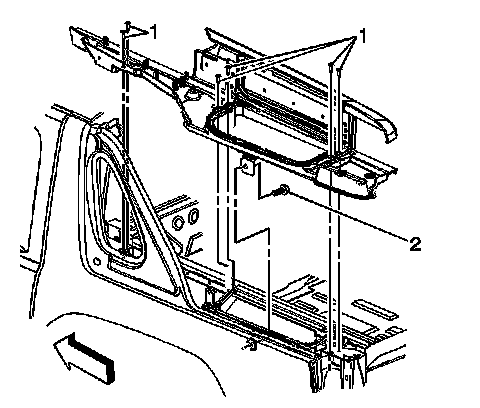 1
1
2