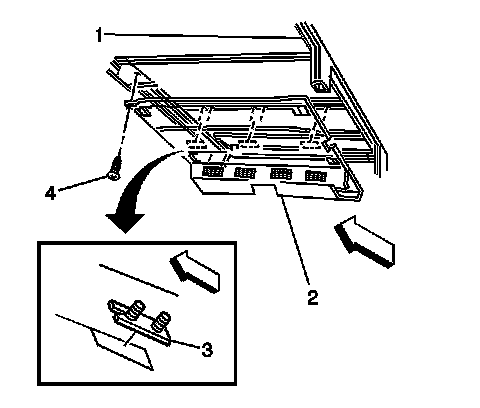 1
4
2
3