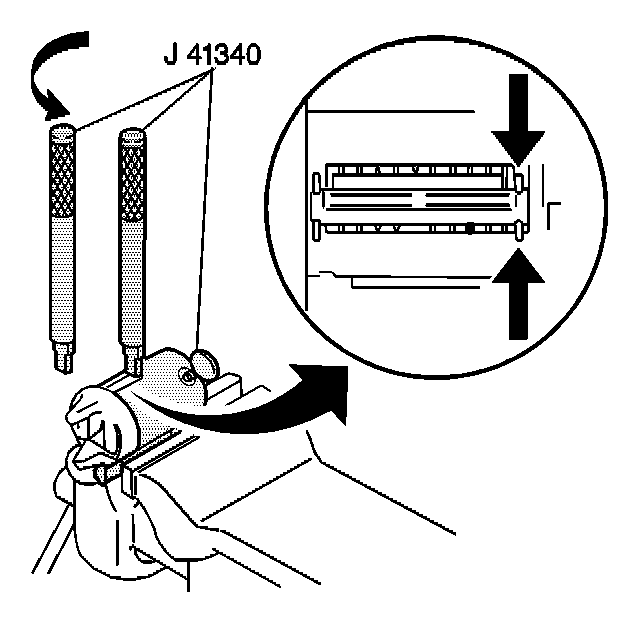 J 41340