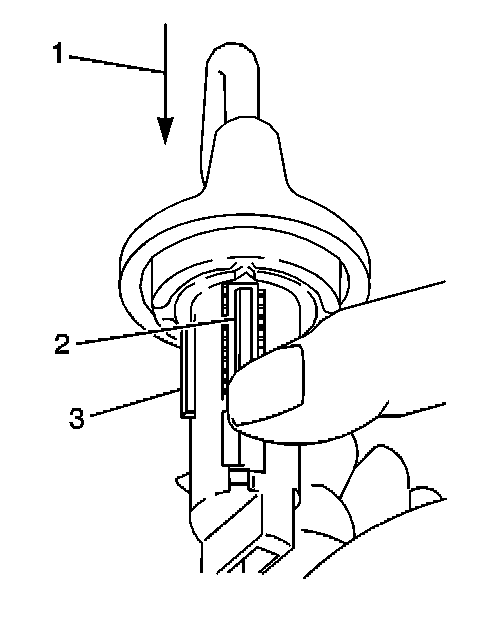 1
2
3