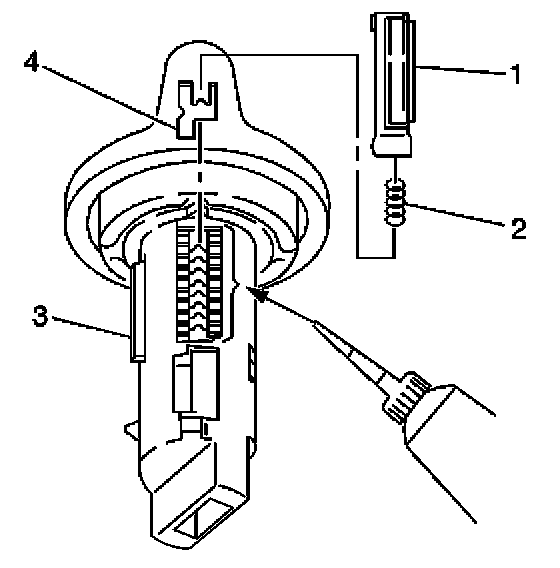 4
1
2
3