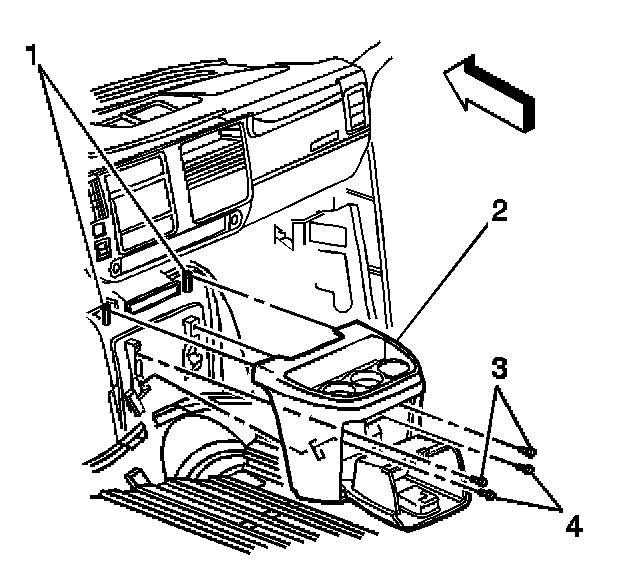 1
2
3
4