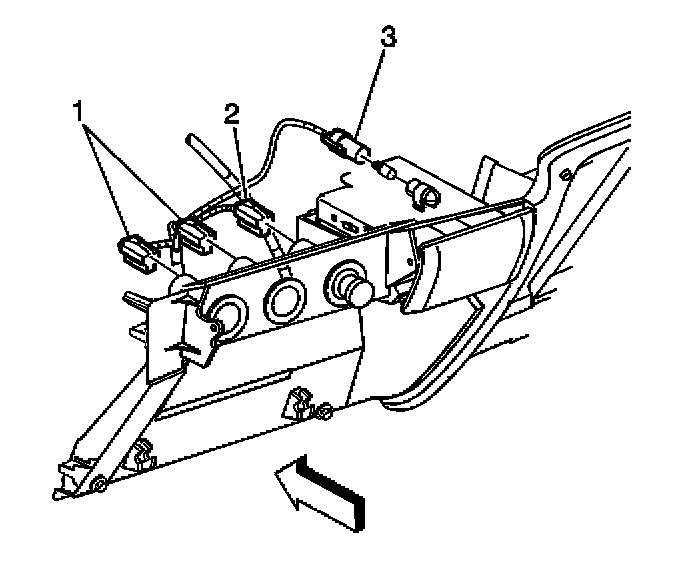 1
2
3