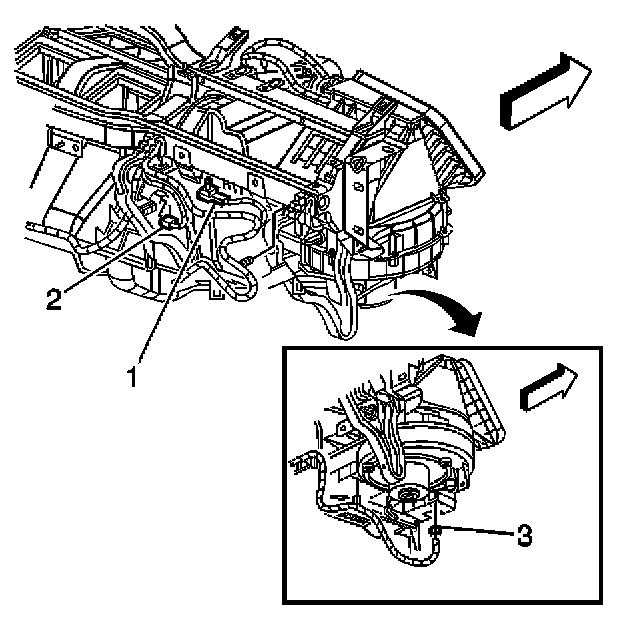 2
1
3