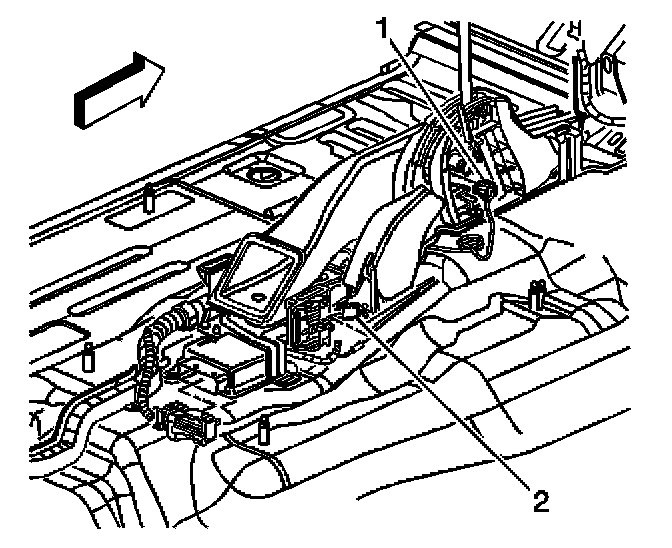 1

2