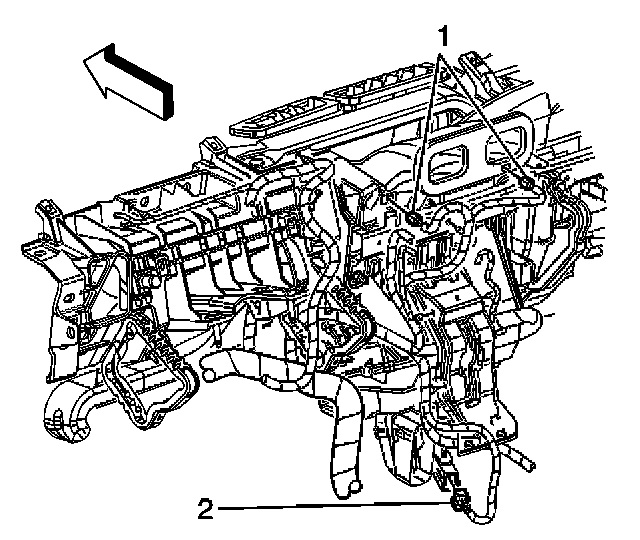 1
2