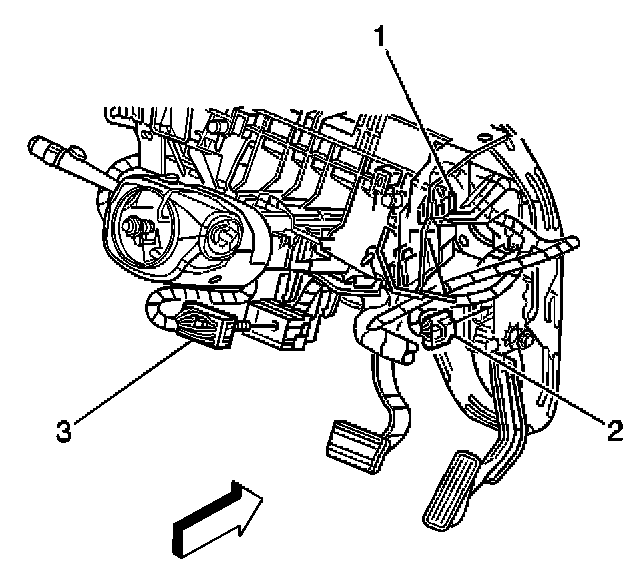 1
3
2