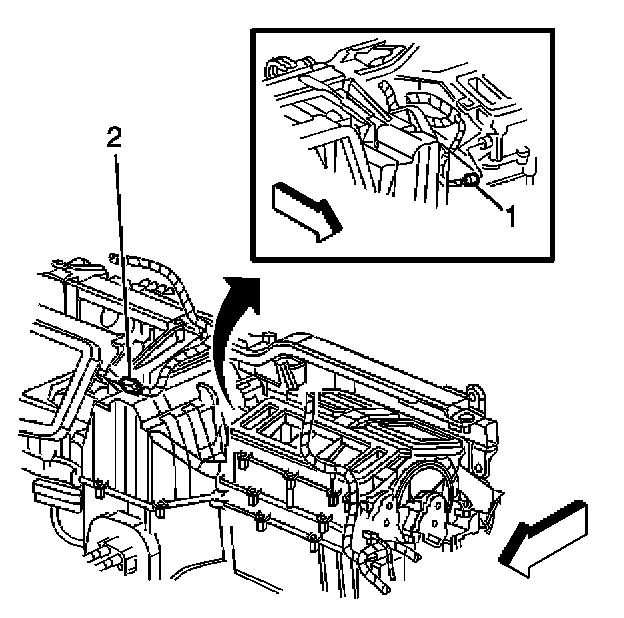 2

1