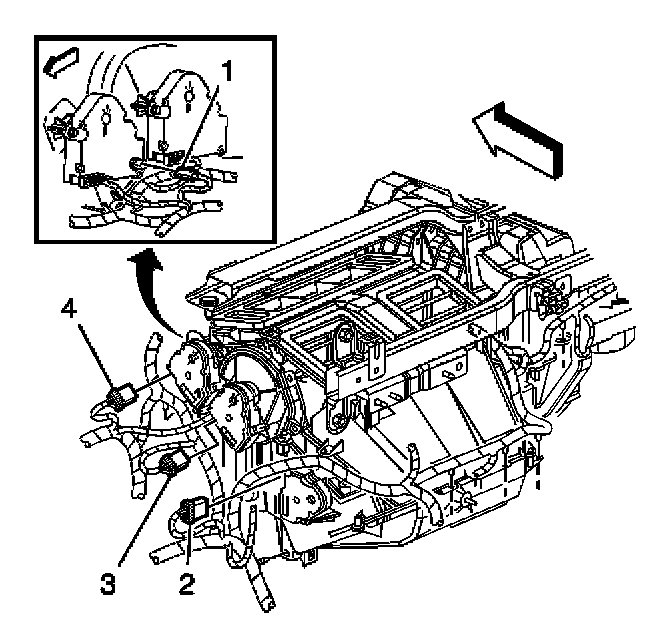 1
4
3
2