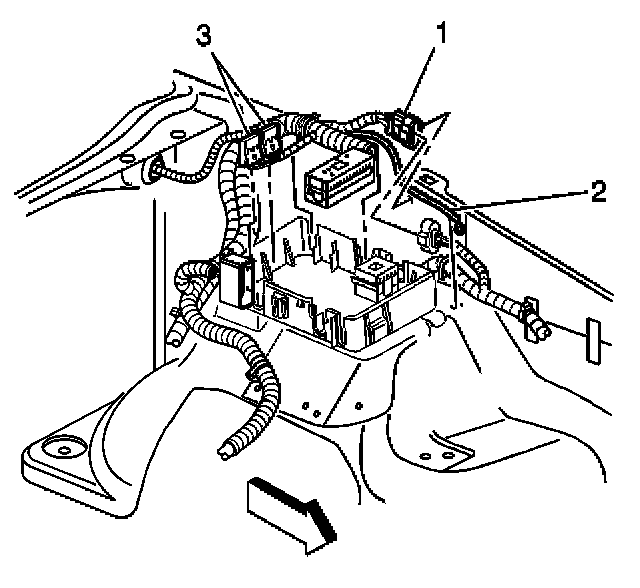 3
1
2