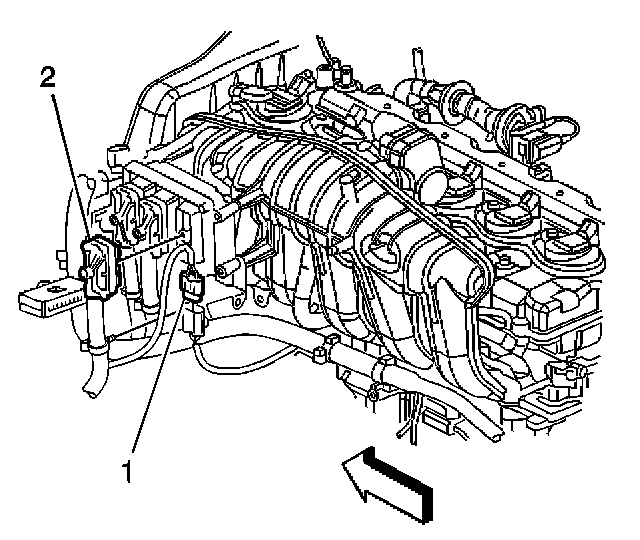 2

1