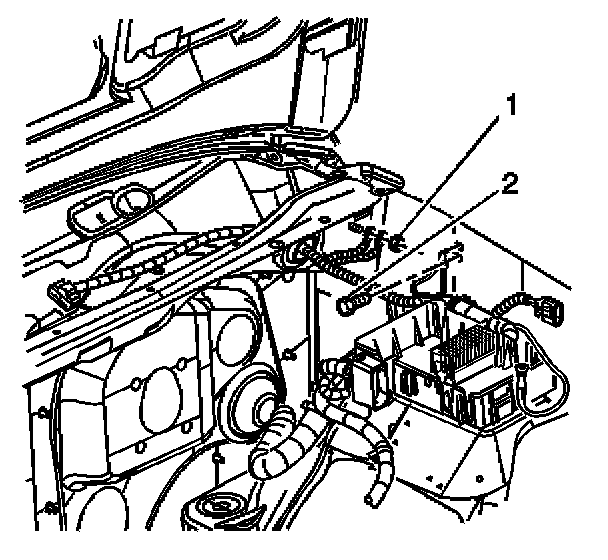 1
2