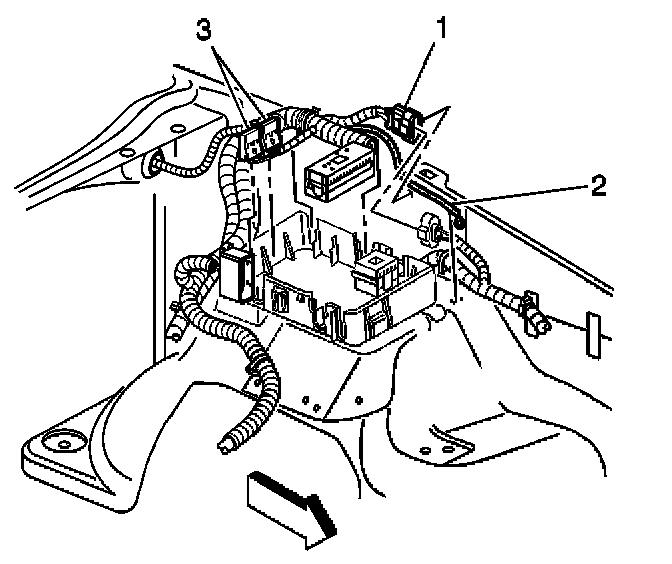 3
1
2