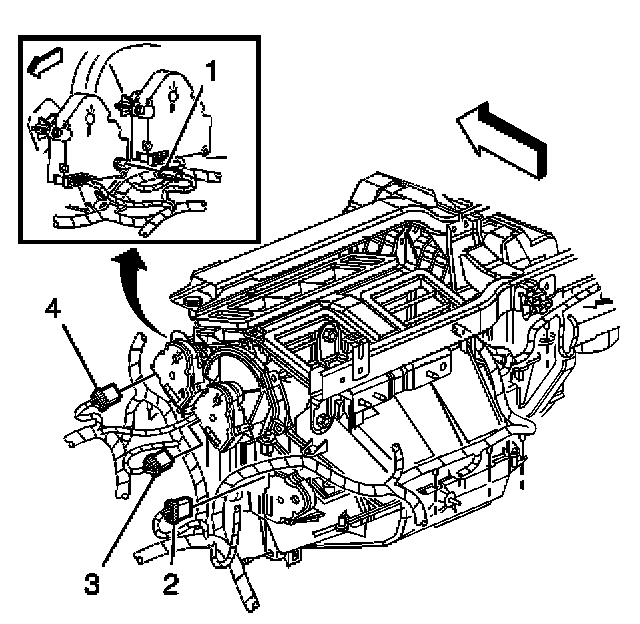 1
4
3
2