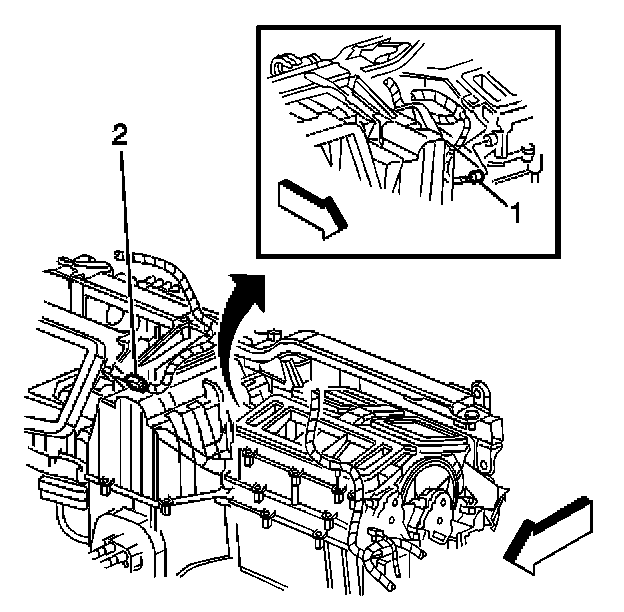 2

1