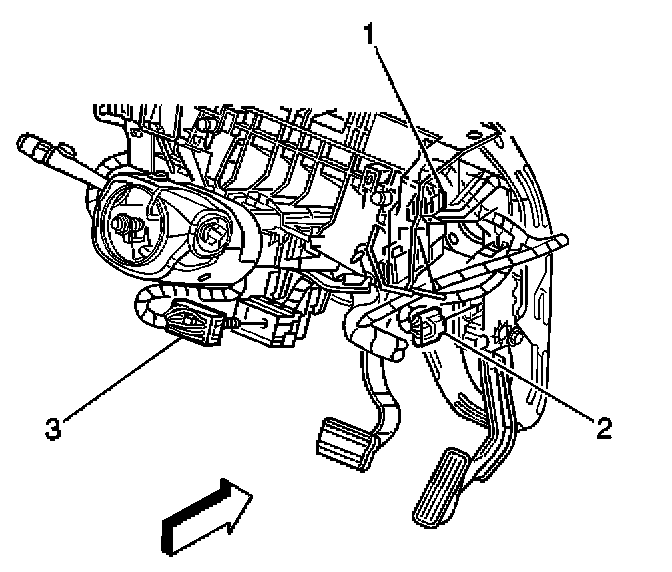 1
3
2