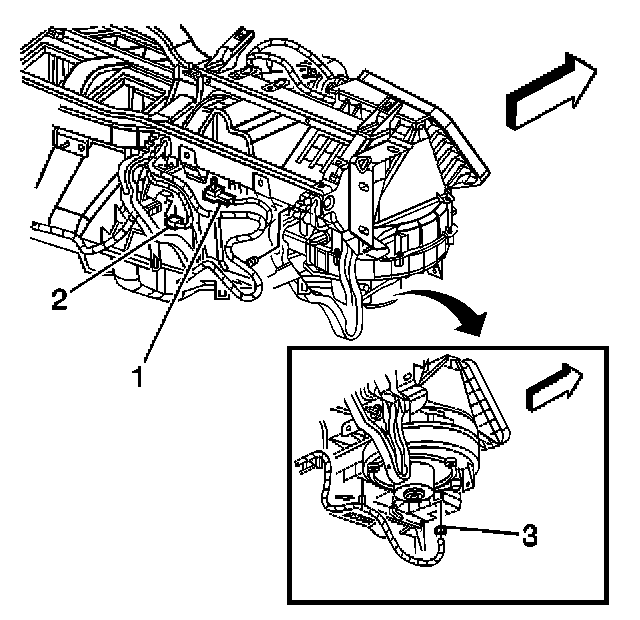 2
1
3