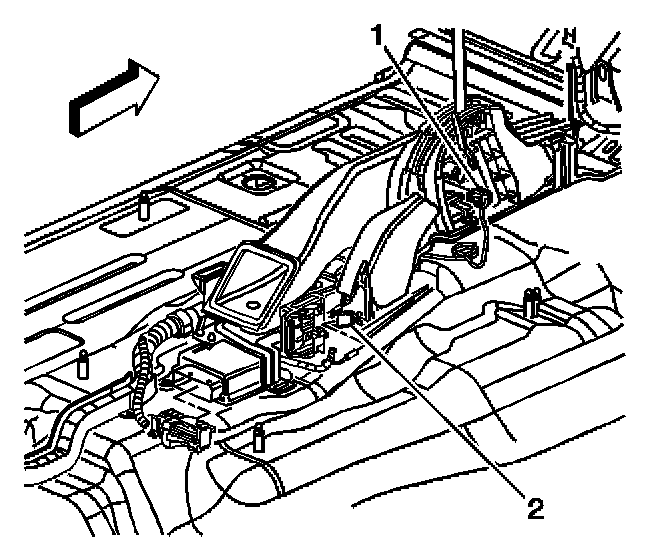 1
2