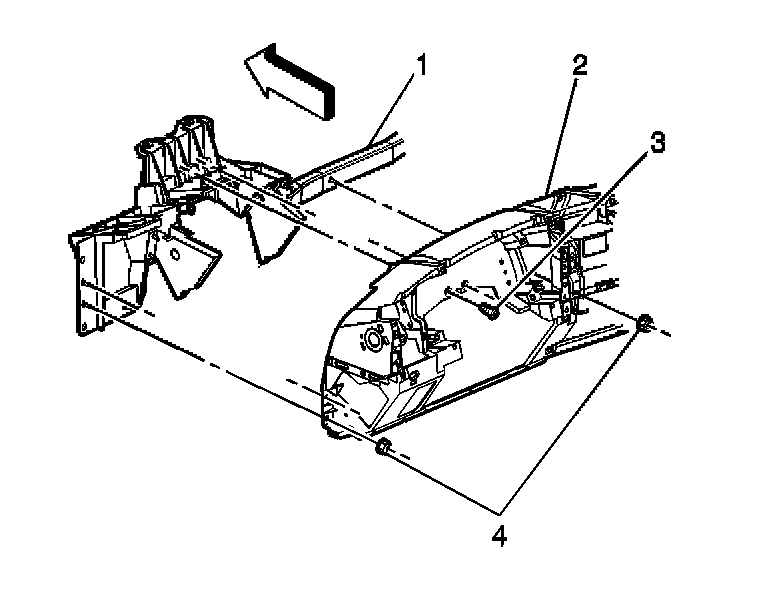 1
2
3
4