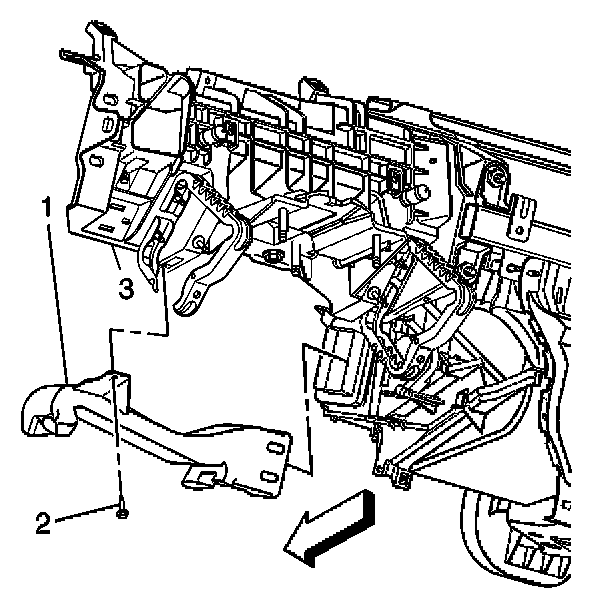 1
3
2