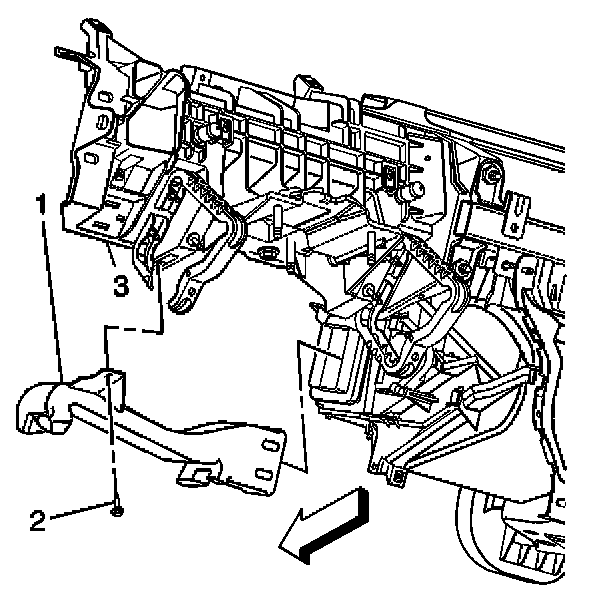 1
3
2