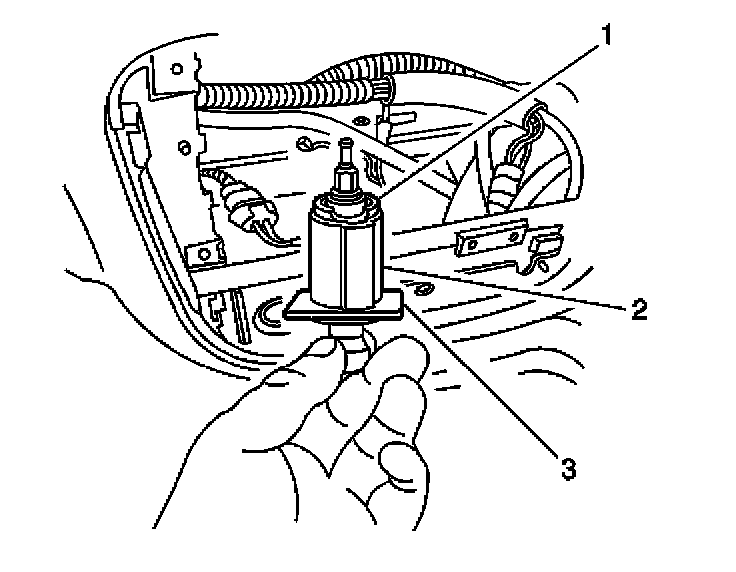 1
2
3