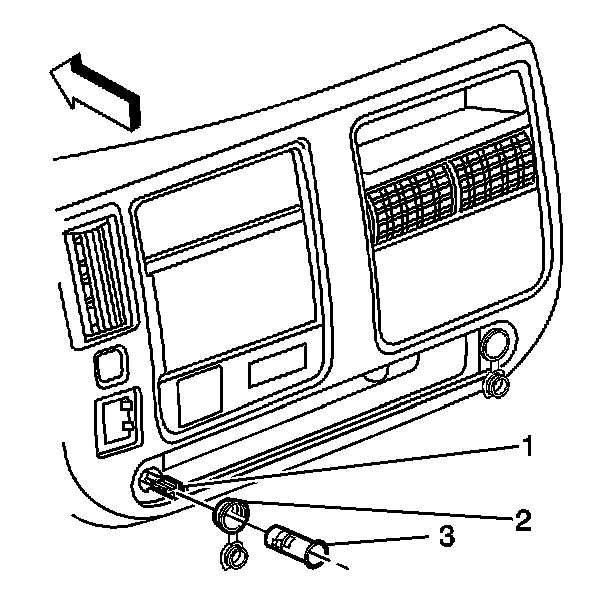 1
2
3