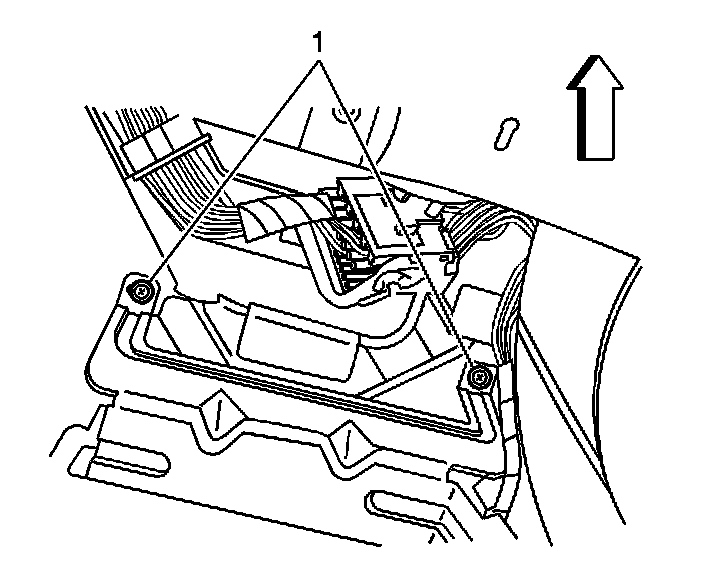 1