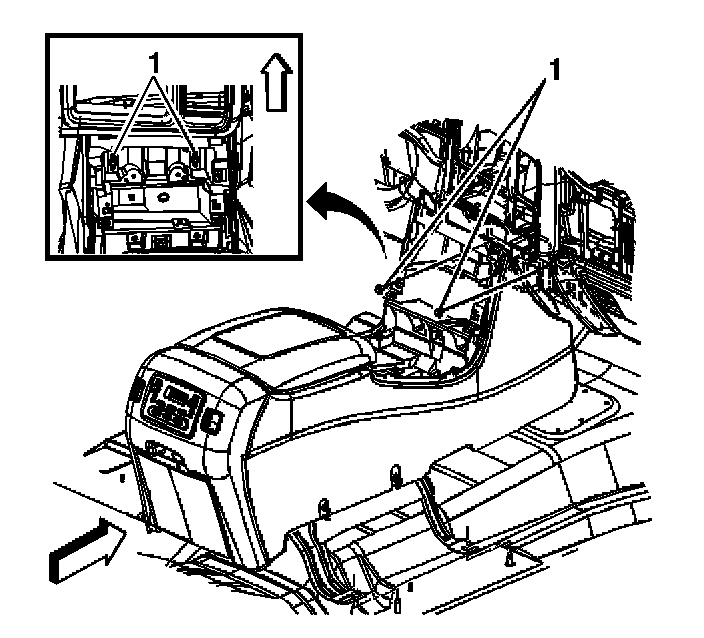 1

1